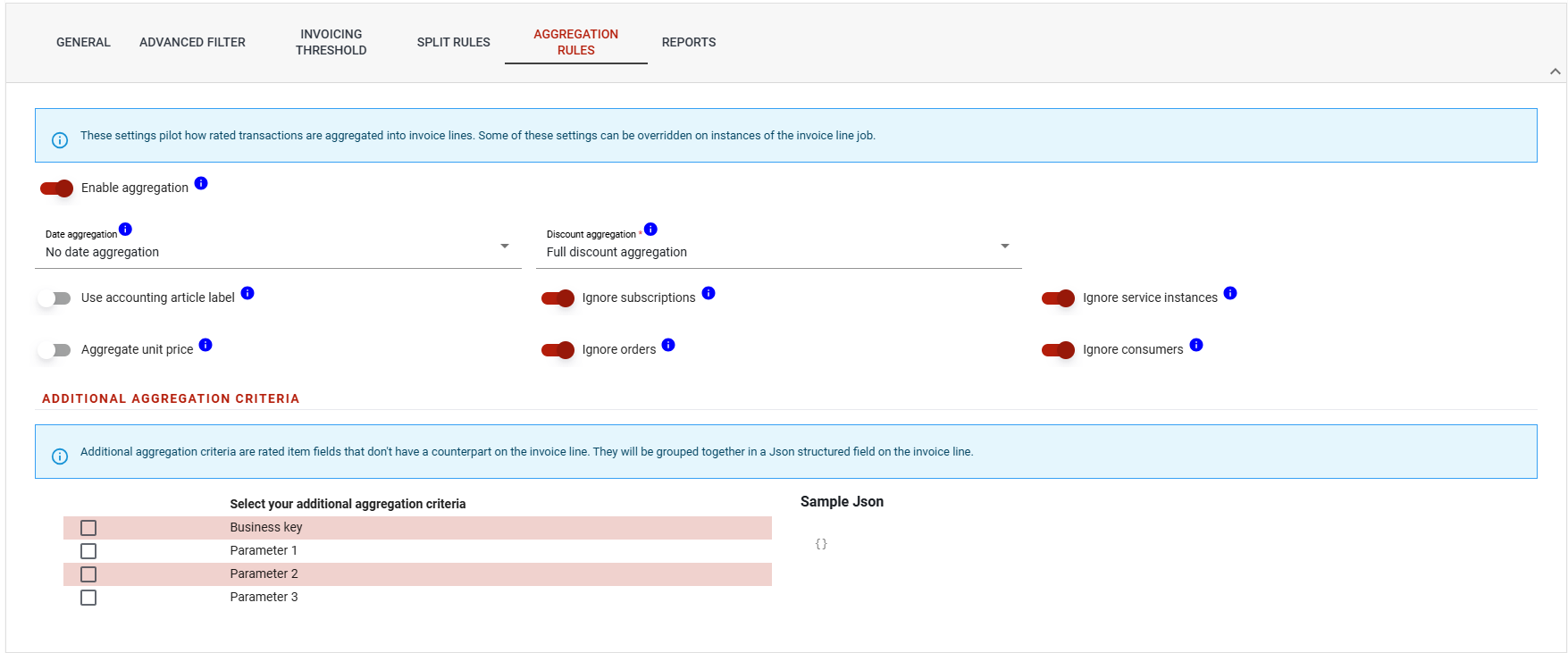 GENERAL ADVANCED FILTER INVOICING THRESHOLD SPLIT RULES AGGREGATION RULES REPORTS

These settings pilot how rated transactions are aggregated into invoice lines. Some of these settings can be overridden on instances of the invoice line job.

Enable aggregation

Date aggregation
No date aggregation

Discount aggregation *
Full discount aggregation

Use accounting article label

Ignore subscriptions

Ignore service instances

Aggregate unit price

Ignore orders

Ignore consumers

ADDITIONAL AGGREGATION CRITERIA

Additional aggregation criteria are rated item fields that don't have a counterpart on the invoice line. They will be grouped together in a Json structured field on the invoice line.

Select your additional aggregation criteria
Business key
Parameter 1
Parameter 2
Parameter 3

Sample Json

{}